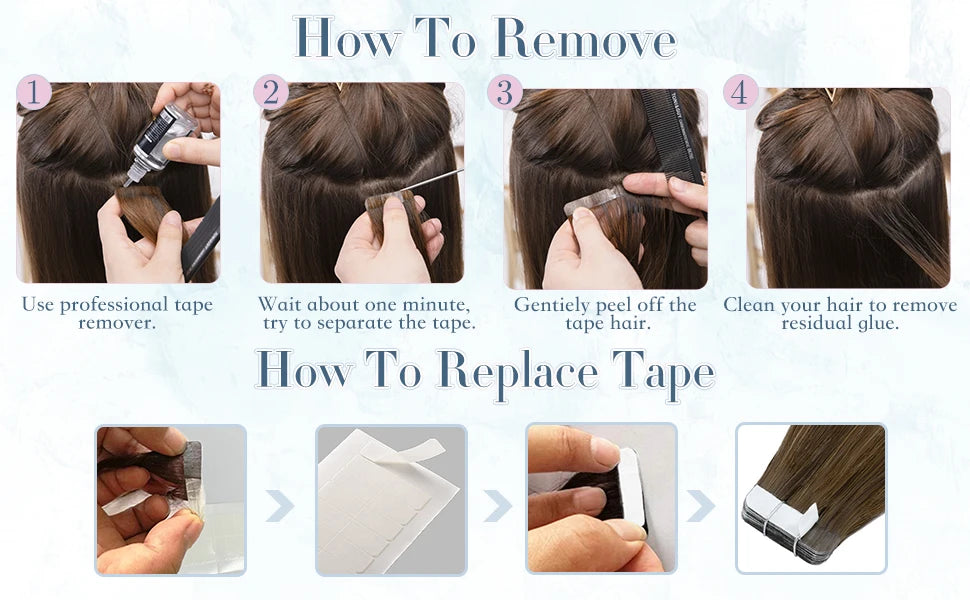 How To Remove

1

Use professional tape remover.

2

Wait about one minute, try to separate the tape.

3

Gentiely peel off the tape hair.

4

Clean your hair to remove residual glue.

How To Replace Tape